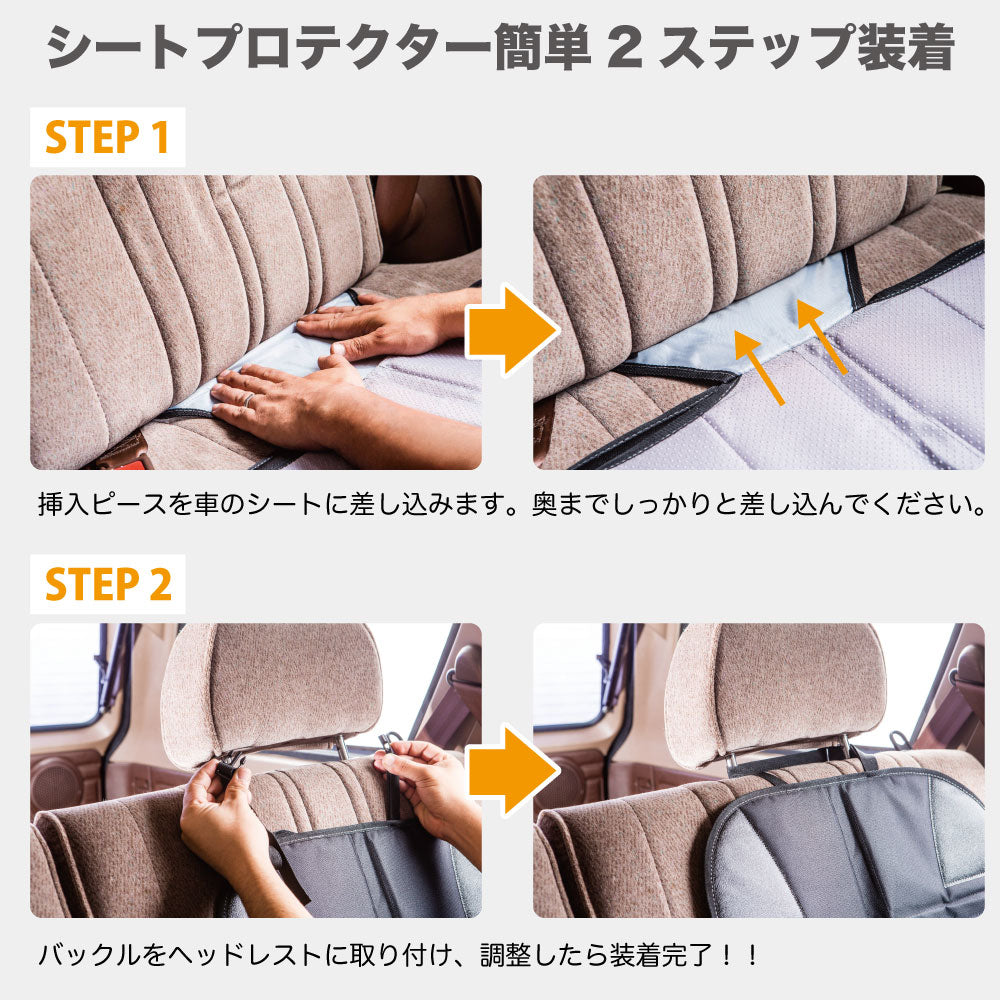 シートプロテクター簡単 2 ステップ装着

STEP 1

挿入ピースを車のシートに差し込みます。奥までしっかりと差し込んでください。

STEP 2

バックルをヘッドレストに取り付け、調整したら装着完了！！